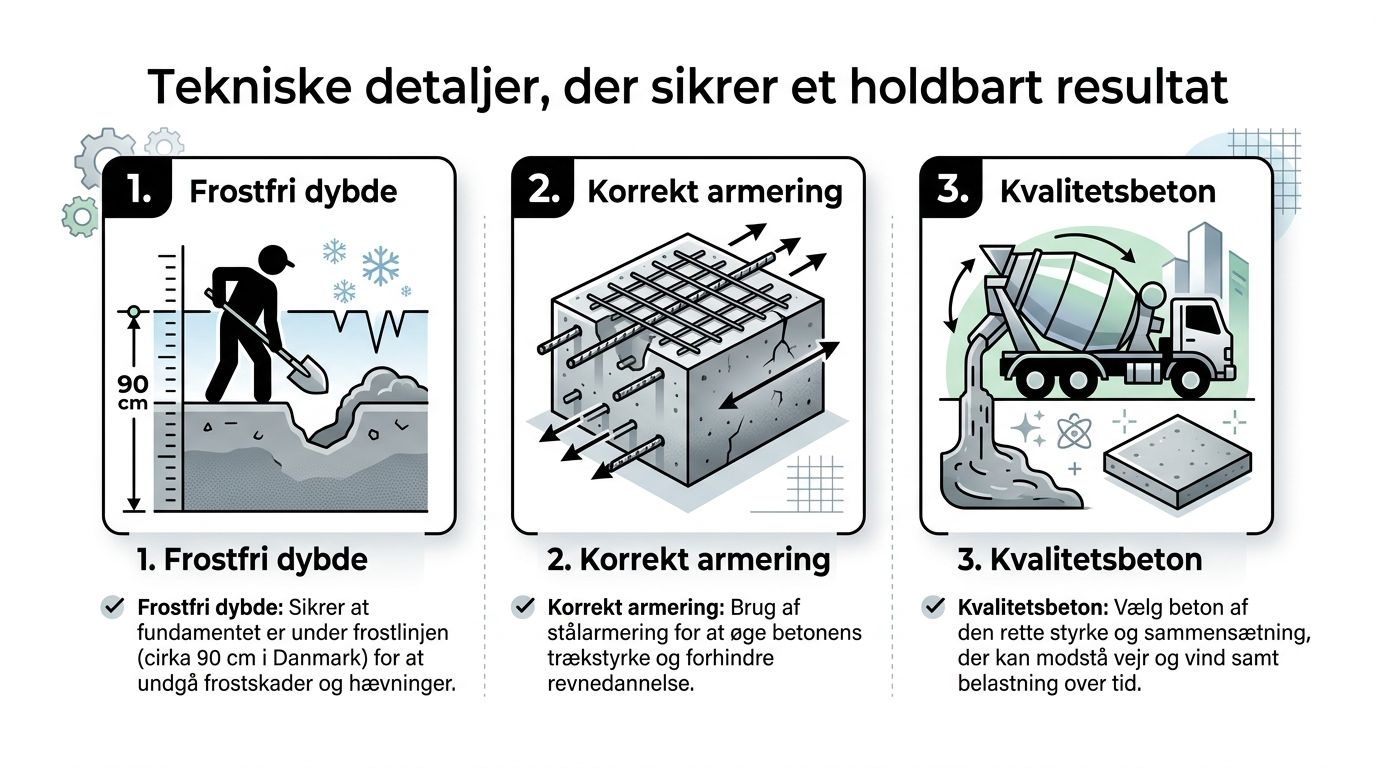 Tekniske detaljer, der sikrer et holdbart resultat

1. Frostfri dybde

90 cm

1. Frostfri dybde

Frostfri dybde: Sikrer at fundamentet er under frostlinjen (cirka 90 cm i Danmark) for at undgå frostskader og hævninger.

2. Korrekt armering

2. Korrekt armering

Korrekt armering: Brug af stålarmering for at øge betonens trækstyrke og forhindre revnedannelse.

3. Kvalitetsbeton

3. Kvalitetsbeton

Kvalitetsbeton: Vælg beton af den rette styrke og sammensætning, der kan modstå vejr og vind samt belastning over tid.